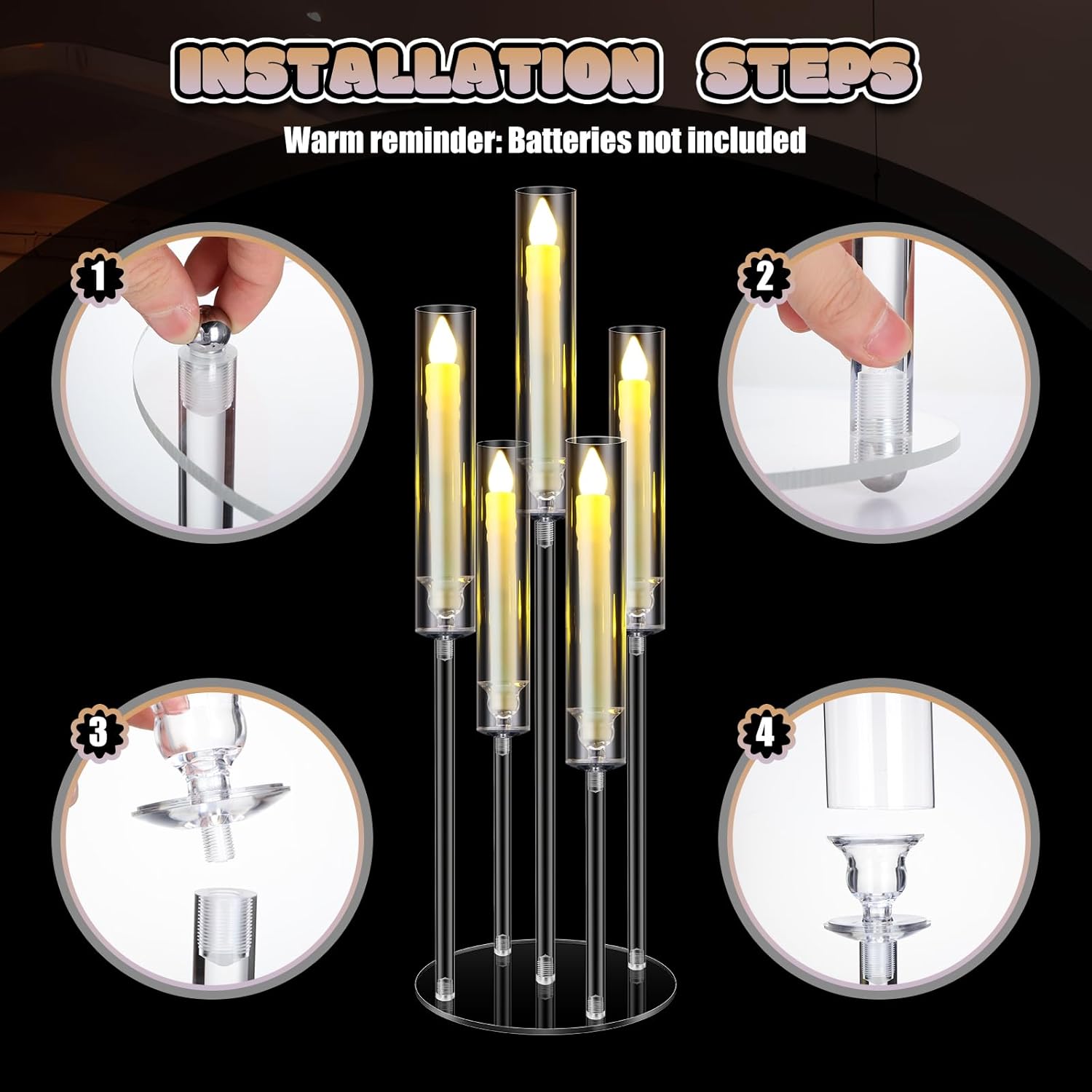 INSTALLATION STEPS

Warm reminder: Batteries not included

1

2

3

4