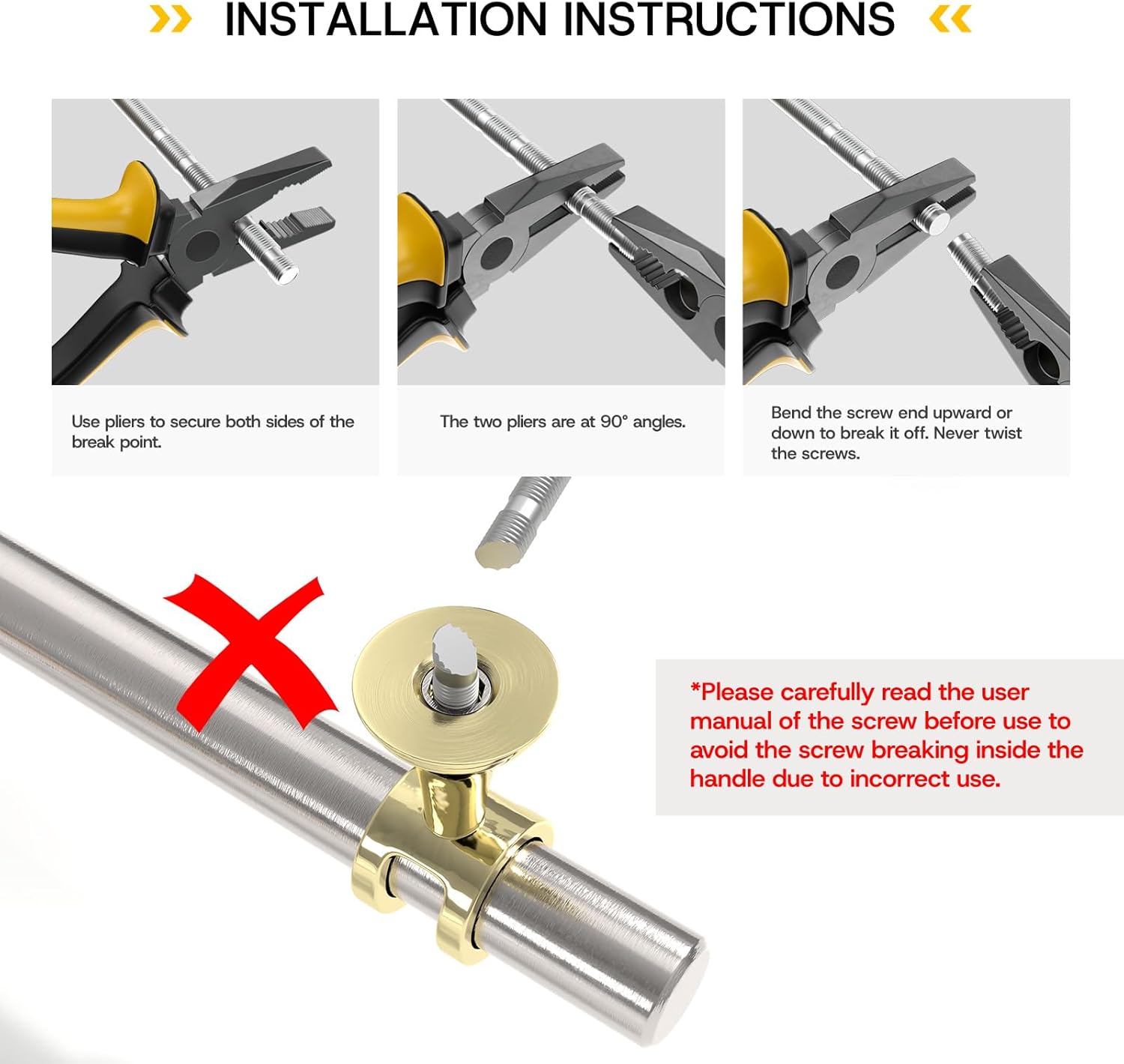 INSTALLATION INSTRUCTIONS

Use pliers to secure both sides of the break point.

The two pliers are at 90° angles.

Bend the screw end upward or down to break it off. Never twist the screws.

*Please carefully read the user manual of the screw before use to avoid the screw breaking inside the handle due to incorrect use.