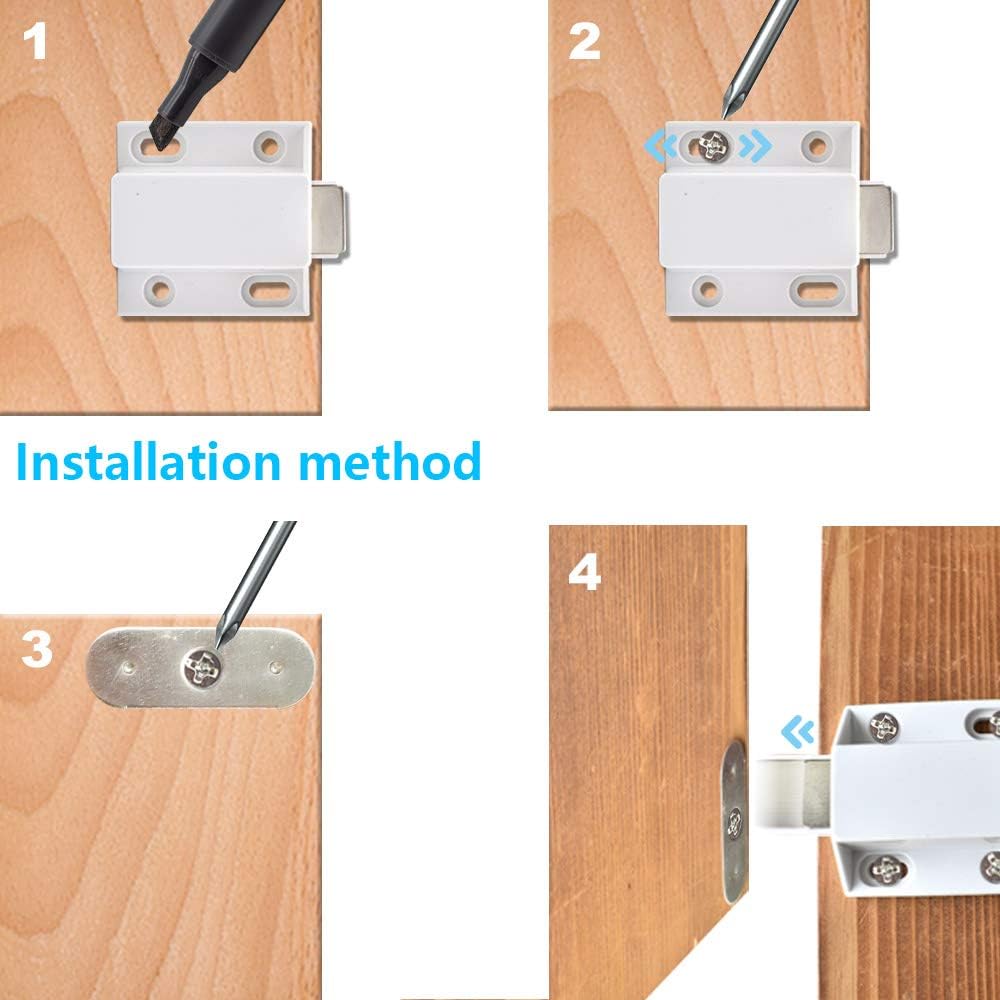 1

2

Installation method

3

4